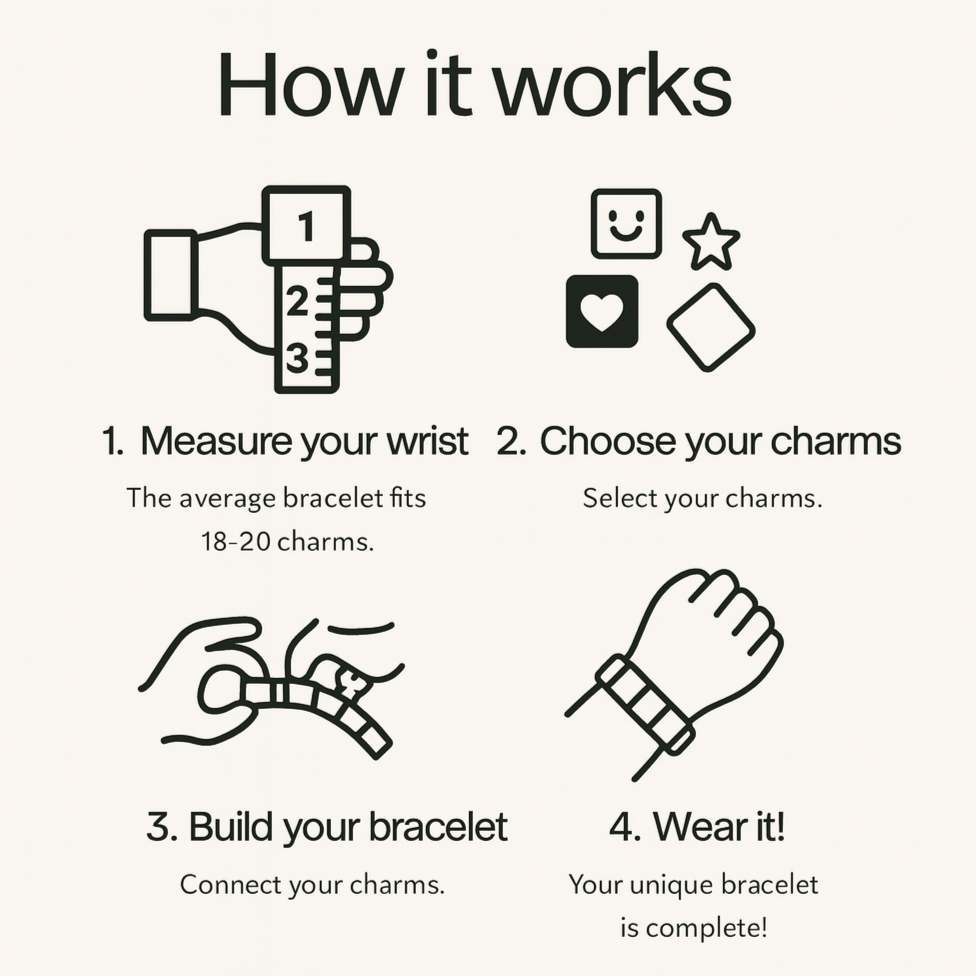 How it works

1

2

3

1. Measure your wrist

The average bracelet fits 18-20 charms.

2. Choose your charms

Select your charms.

3. Build your bracelet

Connect your charms.

4. Wear it!

Your unique bracelet is complete!